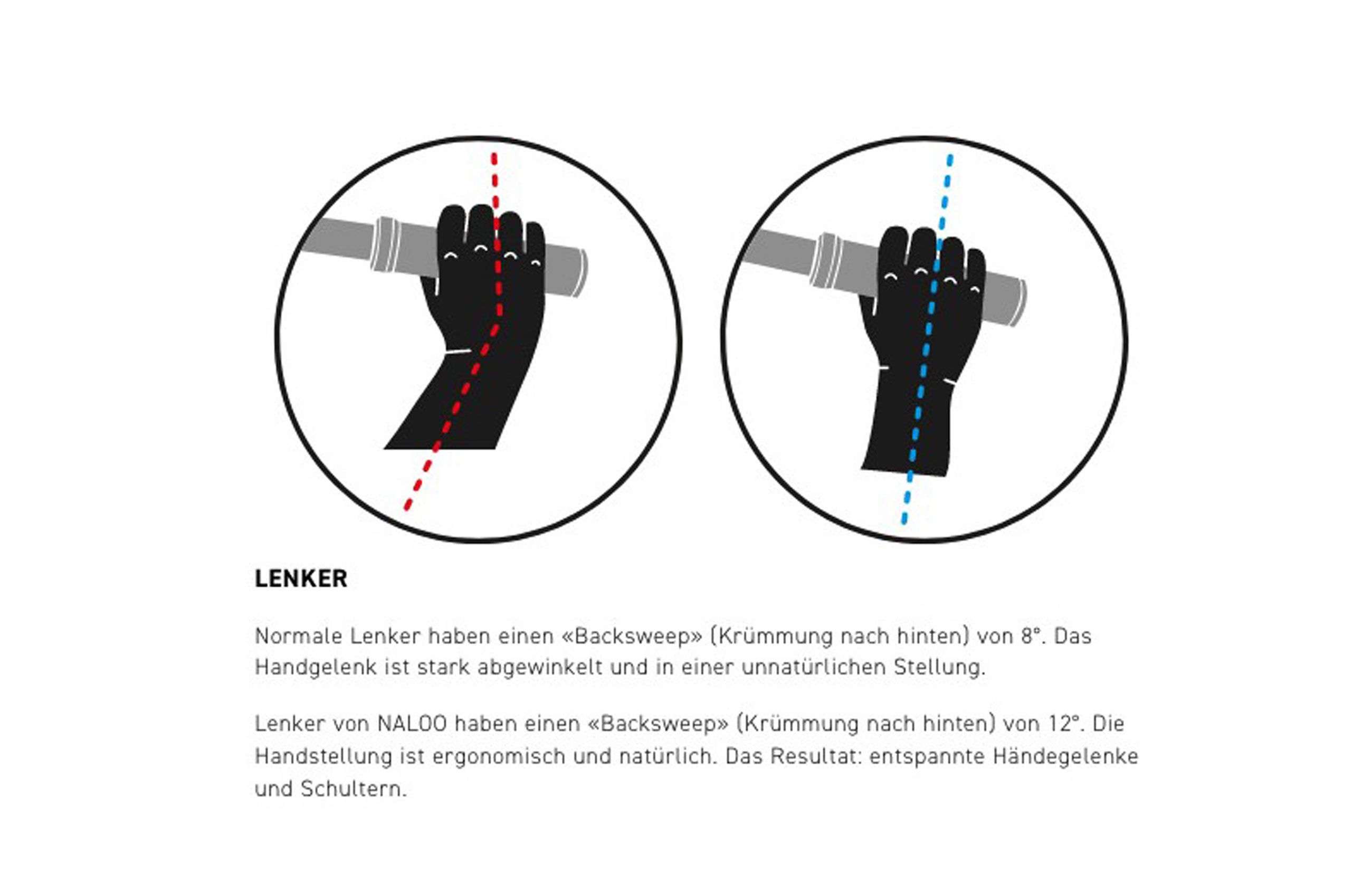 LENKER

Normale Lenker haben einen «Backsweep» (Krümmung nach hinten) von 8°. Das Handgelenk ist stark abgewinkelt und in einer unnatürlichen Stellung.

Lenker von NALOO haben einen «Backsweep» (Krümmung nach hinten) von 12°. Die Handstellung ist ergonomisch und natürlich. Das Resultat: entspannte Händegelenke und Schultern.