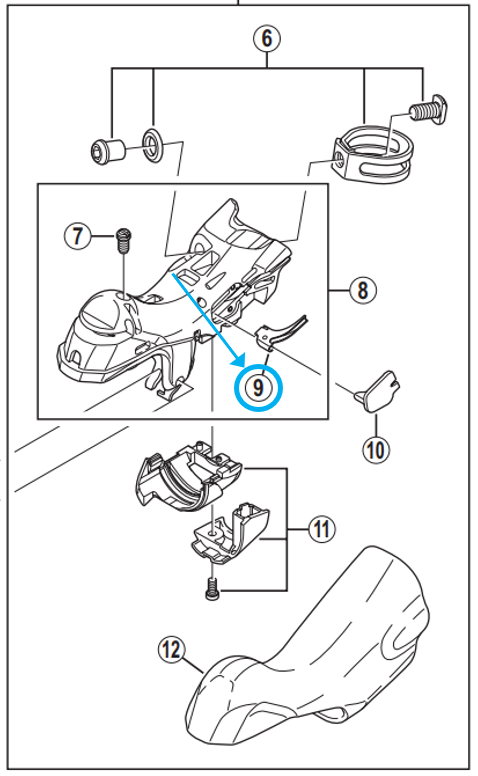 6
7
8
9
10
11
12