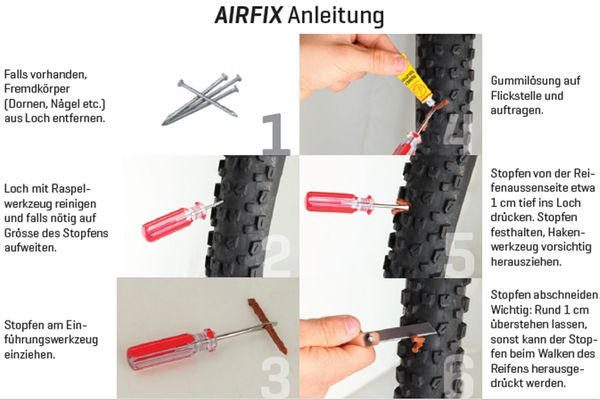 AIRFIX Anleitung

Falls vorhanden, Fremdkörper (Dornen, Nägel etc.) aus Loch entfernen.

1

Loch mit Raspelwerkzeug reinigen und falls nötig auf Grösse des Stopfens aufweiten.

2

Stopfen am Einführungswerkzeug einziehen.

3

Gummilösung auf Flickstelle und auftragen.

4

Stopfen von der Reifenaussenseite etwa 1 cm tief ins Loch drücken. Stopfen festhalten, Hakenwerkzeug vorsichtig herausziehen.

5

Stopfen abschneiden. Wichtig: Rund 1 cm überstehen lassen, sonst kann der Stopfen beim Walken des Reifens herausgedrückt werden.

6